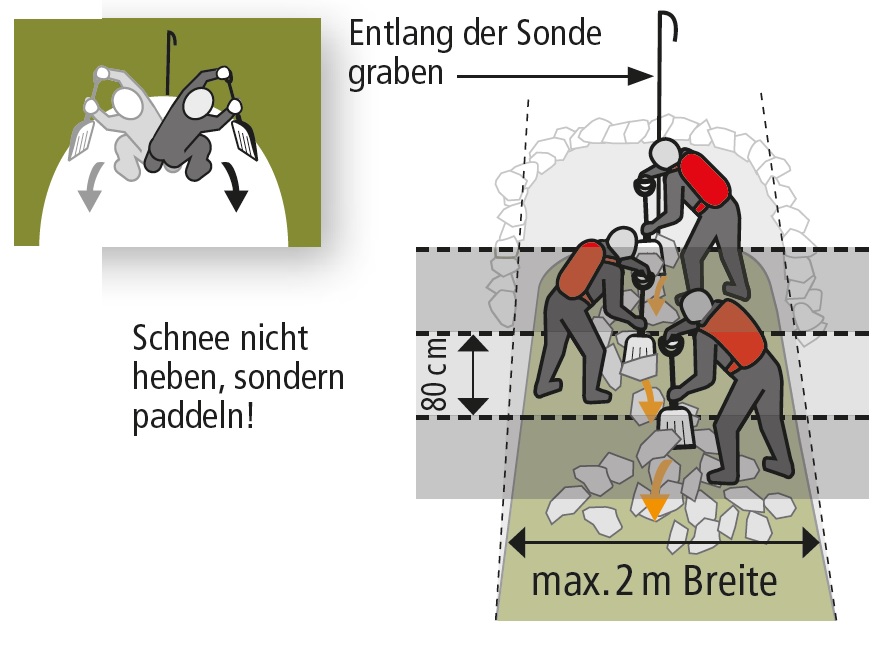 Entlang der Sonde graben

Schnee nicht heben, sondern paddeln!

80 cm

max. 2 m Breite